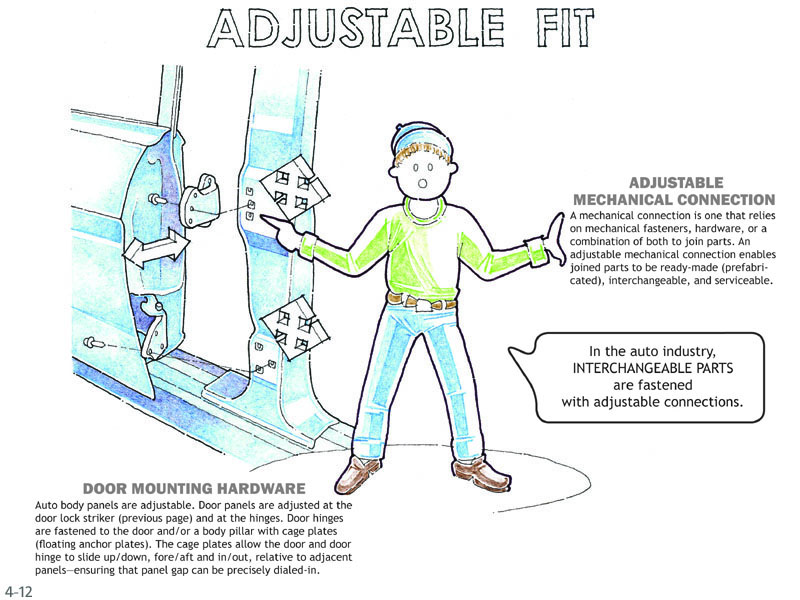 ADJUSTABLE FIT

ADJUSTABLE MECHANICAL CONNECTION

A mechanical connection is one that relies on mechanical fasteners, hardware, or a combination of both to join parts. An adjustable mechanical connection enables joined parts to be ready-made (prefabricated), interchangeable, and serviceable.

In the auto industry, INTERCHANGEABLE PARTS are fastened with adjustable connections.

DOOR MOUNTING HARDWARE

Auto body panels are adjustable. Door panels are adjusted at the door lock striker (previous page) and at the hinges. Door hinges are fastened to the door and/or a body pillar with cage plates (floating anchor plates). The cage plates allow the door and door hinge to slide up/down, fore/aft and in/out, relative to adjacent panels—ensuring that panel gap can be precisely dialed-in.

4-12